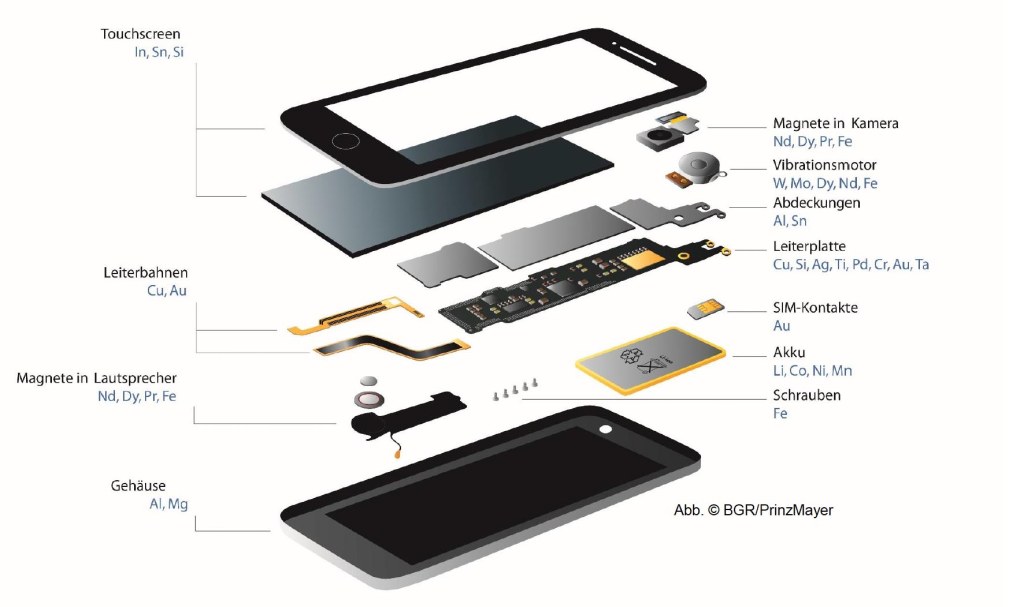 Touchscreen
In, Sn, Si

Leiterbahnen
Cu, Au

Magnete in Lautsprecher
Nd, Dy, Pr, Fe

Gehäuse
Al, Mg

Magnete in Kamera
Nd, Dy, Pr, Fe

Vibrationsmotor
W, Mo, Dy, Nd, Fe

Abdeckungen
Al, Sn

Leiterplatte
Cu, Si, Ag, Ti, Pd, Cr, Au, Ta

SIM-Kontakte
Au

Akku
Li, Co, Ni, Mn

Schrauben
Fe

Abb. © BGR/PrinzMayer